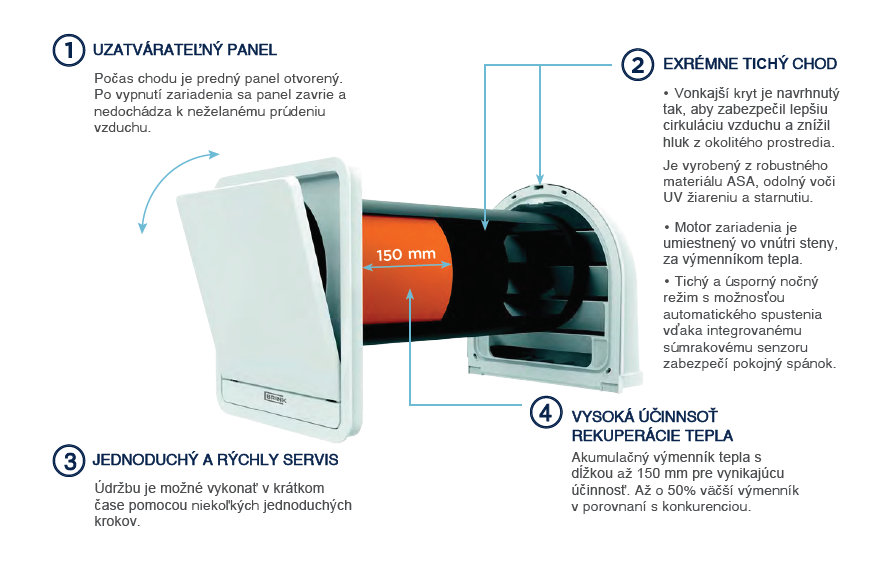 1 UZATVÁRATEĽNÝ PANEL

Počas chodu je predný panel otvorený. Po vypnutí zariadenia sa panel zavrie a nedochádza k neželanému prúdeniu vzduchu.

2 EXRÉMNE TICHÝ CHOD

• Vonkajší kryt je navrhnutý tak, aby zabezpečil lepšiu cirkuláciu vzduchu a znížil hluk z okolitého prostredia.

Je vyrobený z robustného materiálu ASA, odolný voči UV žiareniu a starnutiu.

• Motor zariadenia je umiestnený vo vnútri steny, za výmenníkom tepla.

• Tichý a úsporný nočný režim s možnosťou automatického spustenia vďaka integrovanému súmrakovému senzoru zabezpečí pokojný spánok.

150 mm

BRINK

3 JEDNODUCHÝ A RÝCHLY SERVIS

Údržbu je možné vykonať v krátkom čase pomocou niekoľkých jednoduchých krokov.

4 VYSOKÁ ÚČINNSOŤ REKUPERÁCIE TEPLA

Akumulačný výmenník tepla s dĺžkou až 150 mm pre vynikajúcu účinnosť. Až o 50% väčší výmenník v porovnaní s konkurenciou.